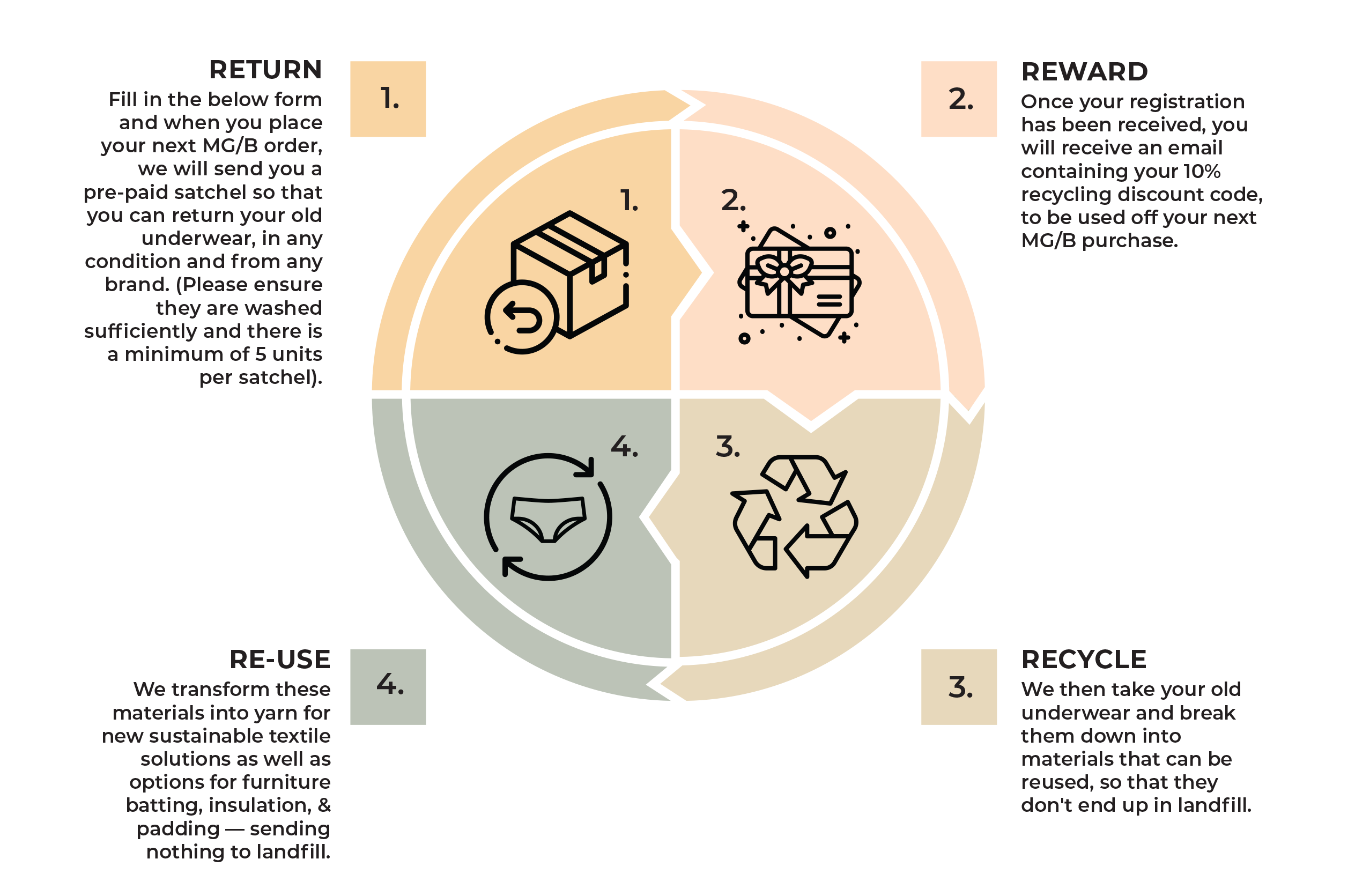 RETURN
Fill in the below form and when you place your next MG/B order, we will send you a pre-paid satchel so that you can return your old underwear, in any condition and from any brand. (Please ensure they are washed sufficiently and there is a minimum of 5 units per satchel).

1.

2.

REWARD
Once your registration has been received, you will receive an email containing your 10% recycling discount code, to be used off your next MG/B purchase.

1.

2.

4.

3.

RE-USE
We transform these materials into yarn for new sustainable textile solutions as well as options for furniture batting, insulation, & padding — sending nothing to landfill.

4.

3.

RECYCLE
We then take your old underwear and break them down into materials that can be reused, so that they don't end up in landfill.